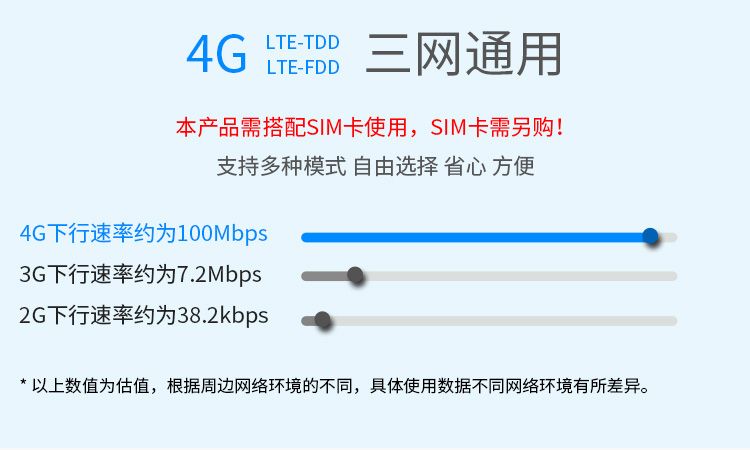 4G LTE-TDD LTE-FDD 三网通用

本产品需搭配SIM卡使用，SIM卡需另购！

支持多种模式 自由选择 省心 方便

4G下行速率约为100Mbps

3G下行速率约为7.2Mbps

2G下行速率约为38.2kbps

* 以上数值为估值，根据周边网络环境的不同，具体使用数据不同网络环境有所差异。